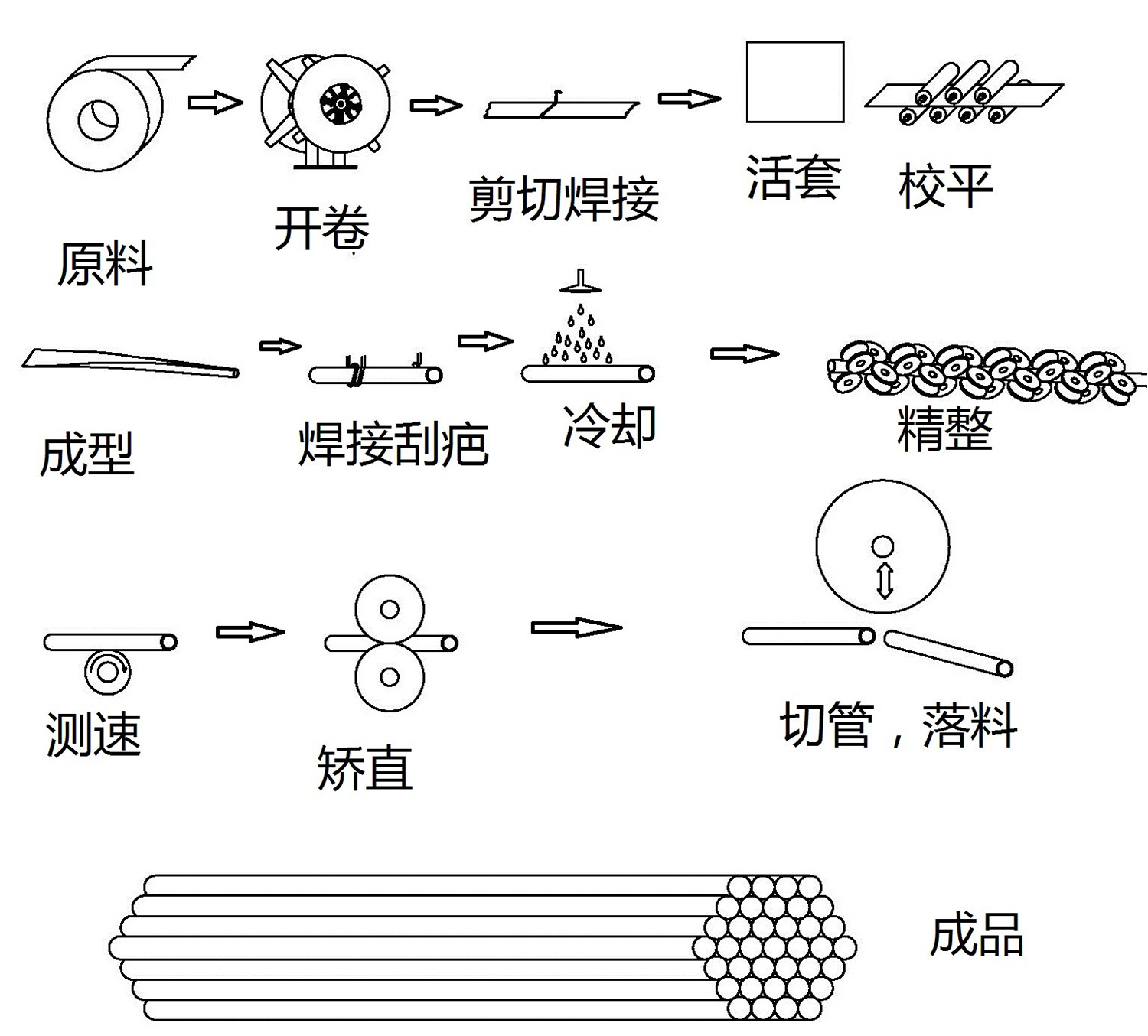 原料

开卷

剪切焊接

活套

校平

成型

焊接刮疤

冷却

精整

测速

矫直

切管，落料

成品